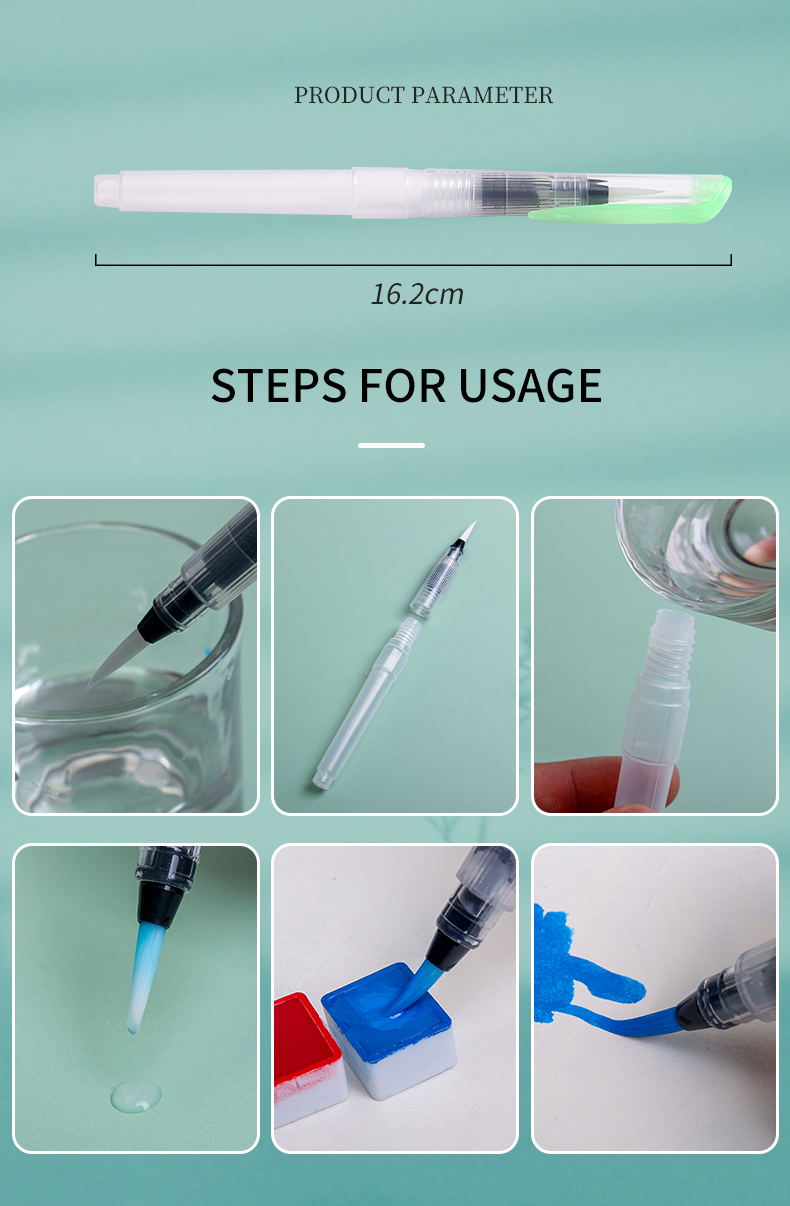 PRODUCT PARAMETER

16.2cm

STEPS FOR USAGE