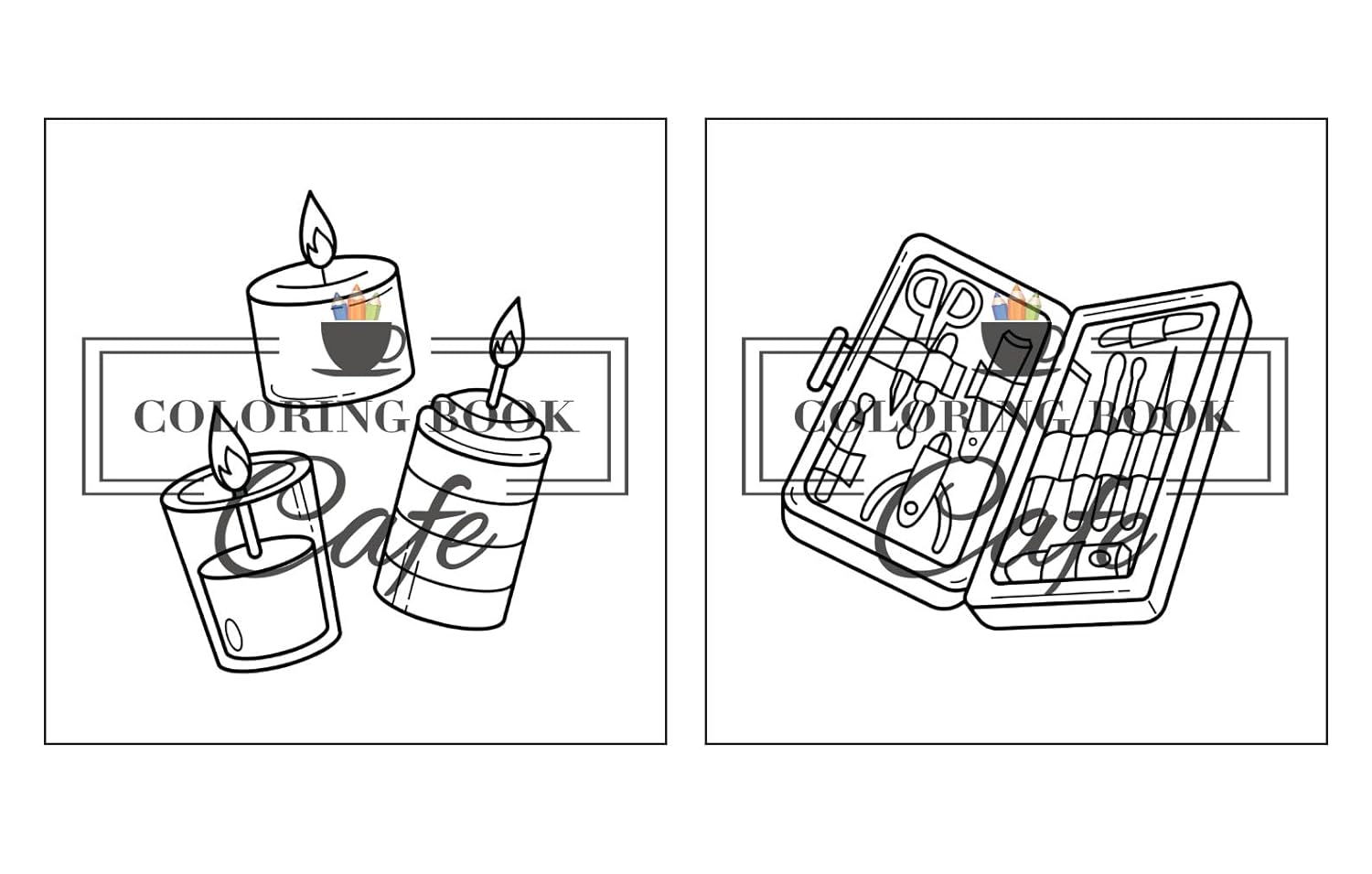 COLORING BOOK
Cafe

COLORING BOOK
Cafe