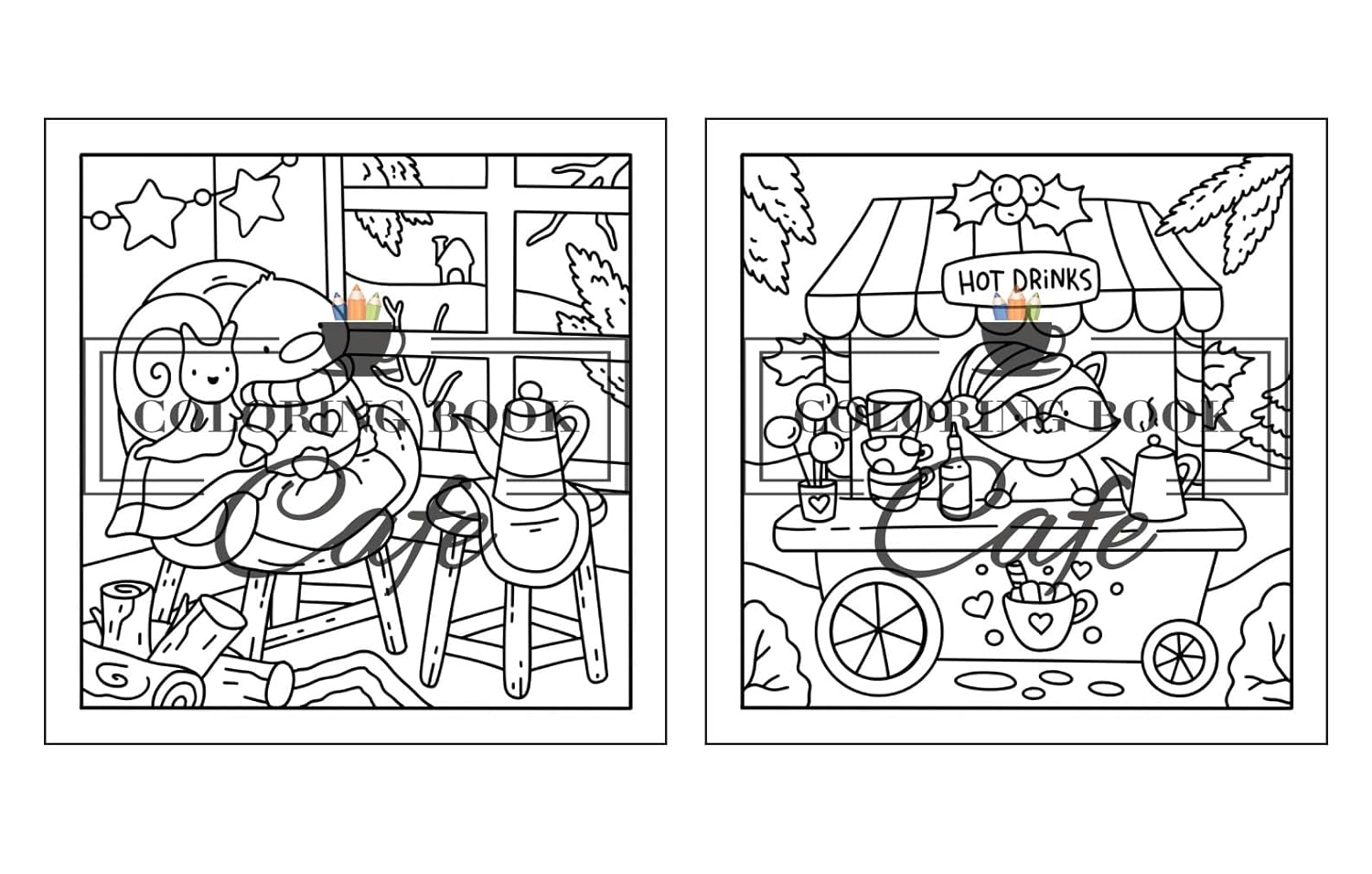 COLORING BOOK
Cafe

HOT DRINKS
COLORING BOOK
Cafe