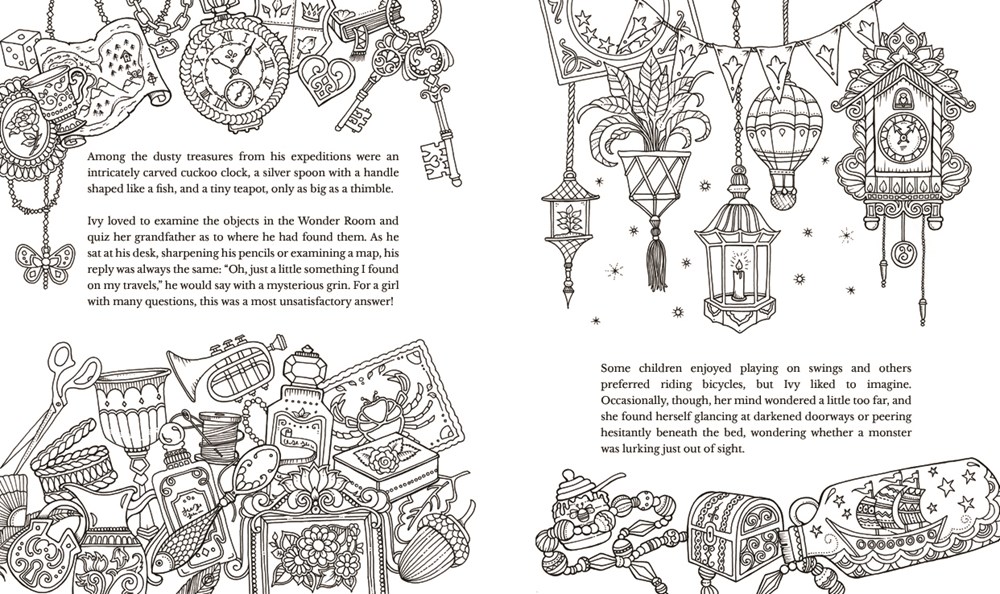 Among the dusty treasures from his expeditions were an intricately carved cuckoo clock, a silver spoon with a handle shaped like a fish, and a tiny teapot, only as big as a thimble.

Ivy loved to examine the objects in the Wonder Room and quiz her grandfather as to where he had found them. As he sat at his desk, sharpening his pencils or examining a map, his reply was always the same: "Oh, just a little something I found on my travels," he would say with a mysterious grin. For a girl with many questions, this was a most unsatisfactory answer!

Some children enjoyed playing on swings and others preferred riding bicycles, but Ivy liked to imagine. Occasionally, though, her mind wondered a little too far, and she found herself glancing at darkened doorways or peering hesitantly beneath the bed, wondering whether a monster was lurking just out of sight.