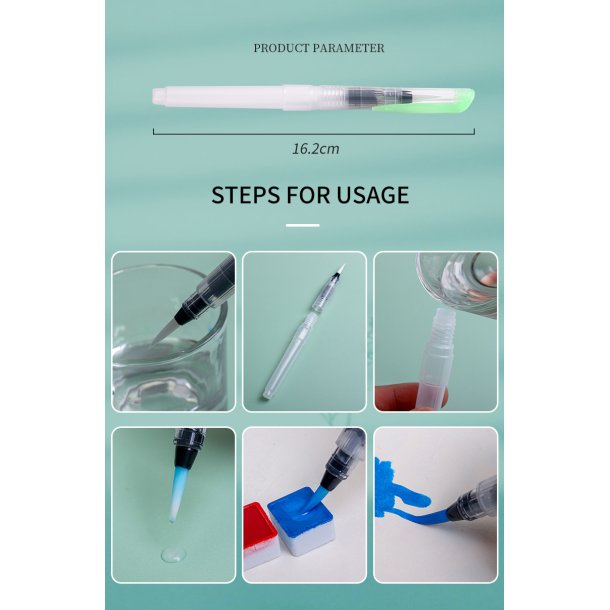 PRODUCT PARAMETER

16.2cm

STEPS FOR USAGE